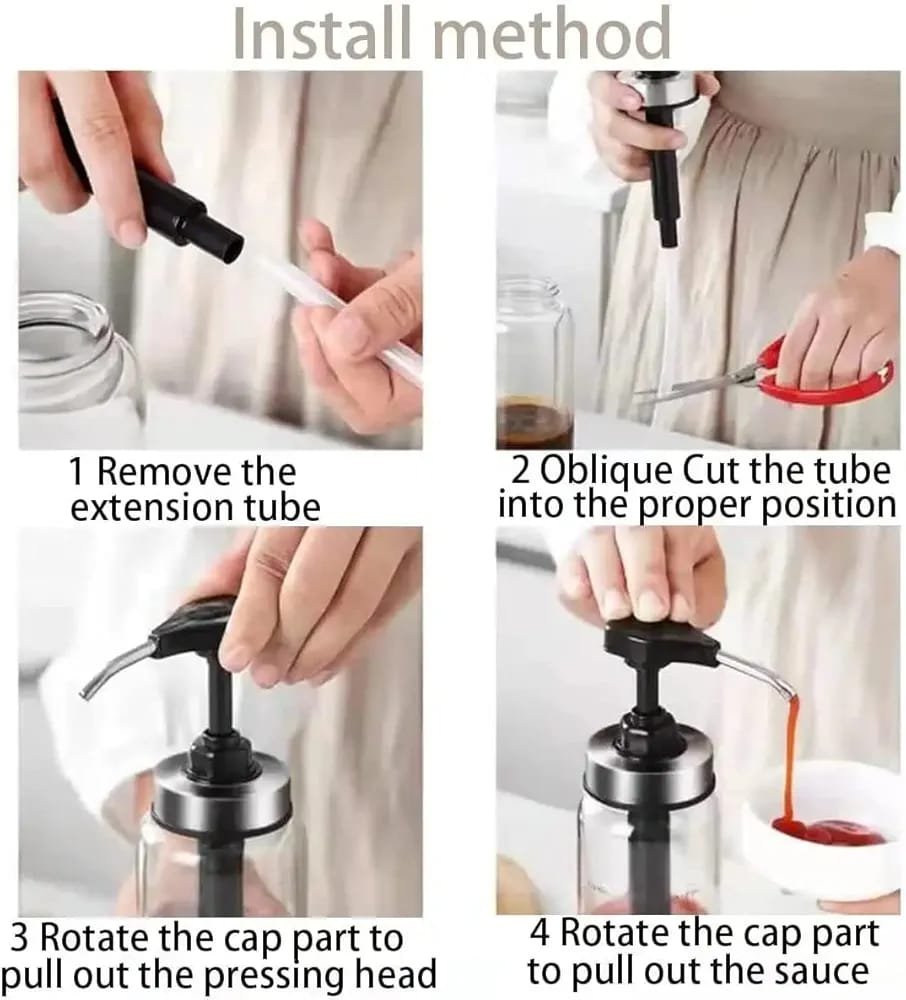 Install method

1 Remove the extension tube

2 Oblique Cut the tube into the proper position

3 Rotate the cap part to pull out the pressing head

4 Rotate the cap part to pull out the sauce