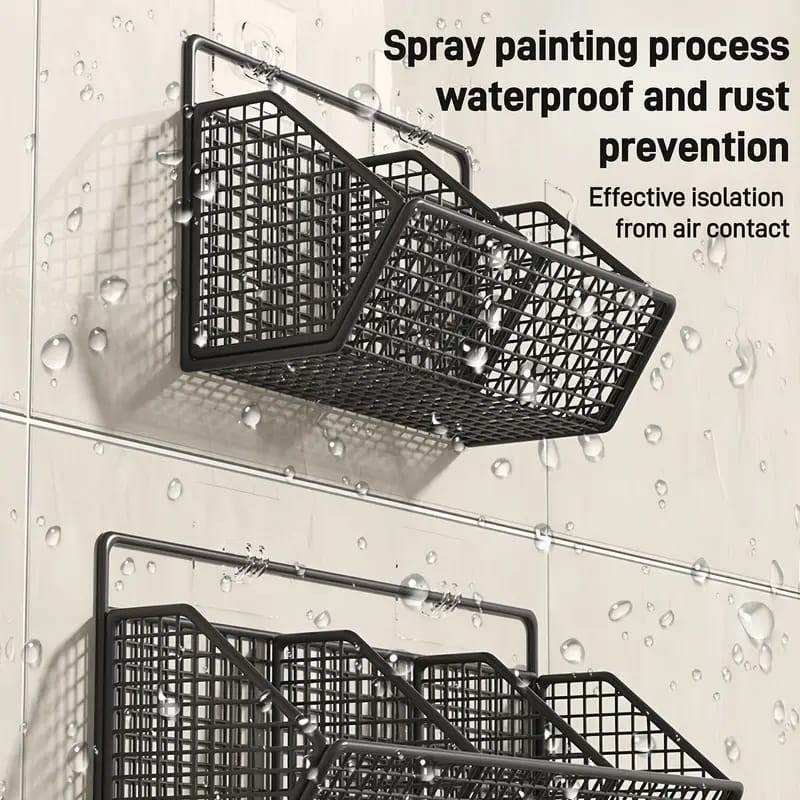 Spray painting process waterproof and rust prevention

Effective isolation from air contact